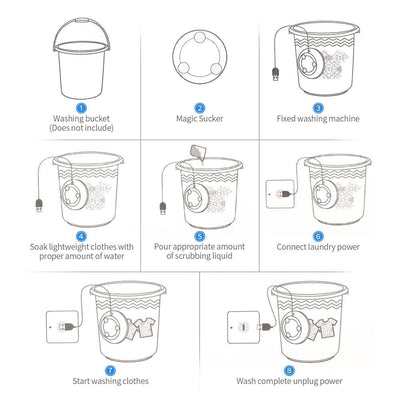 1
Washing bucket
(Does not include)

2
Magic Sucker

3
Fixed washing machine

4
Soak lightweight clothes with proper amount of water

5
Pour appropriate amount of scrubbing liquid

6
Connect laundry power

7
Start washing clothes

8
Wash complete unplug power