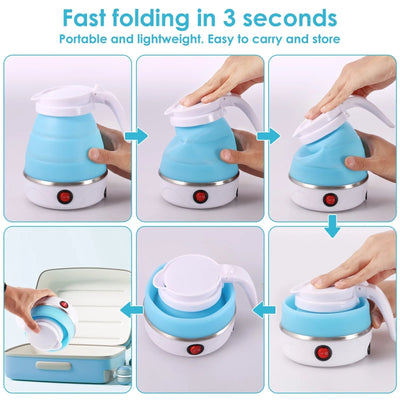 Fast folding in 3 seconds
Portable and lightweight. Easy to carry and store