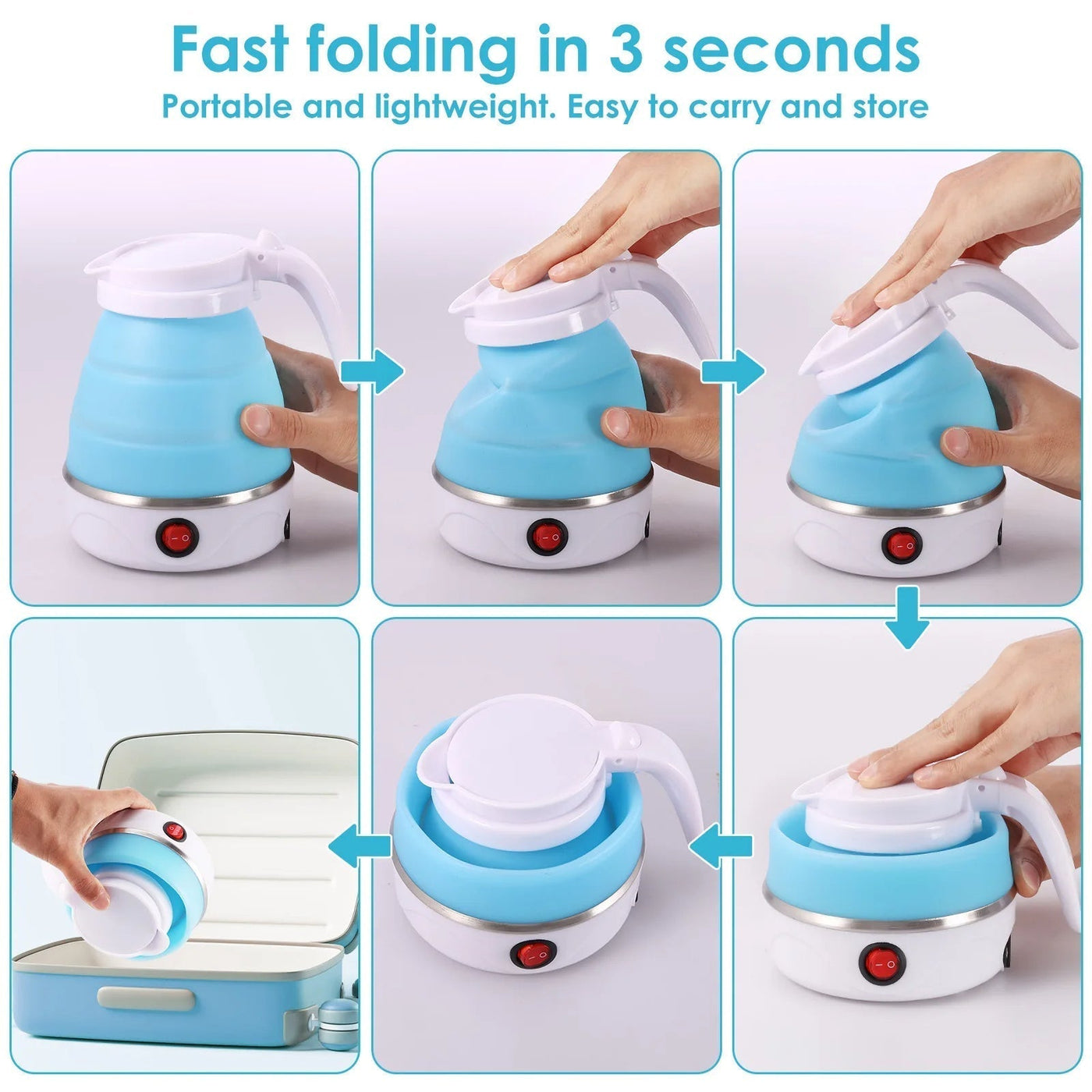 Fast folding in 3 seconds
Portable and lightweight. Easy to carry and store